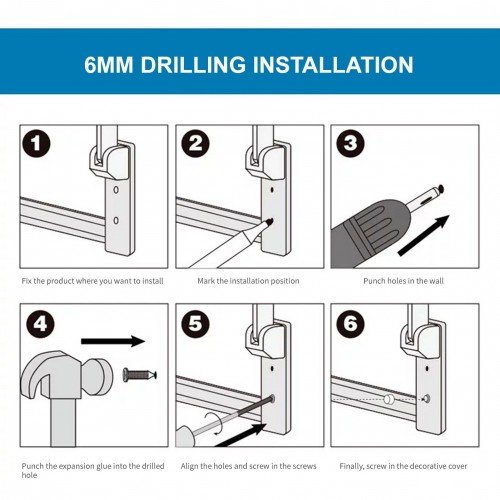 6MM DRILLING INSTALLATION

1

Fix the product where you want to install

2

Mark the installation position

3

Punch holes in the wall

4

Punch the expansion glue into the drilled hole

5

Align the holes and screw in the screws

6

Finally, screw in the decorative cover