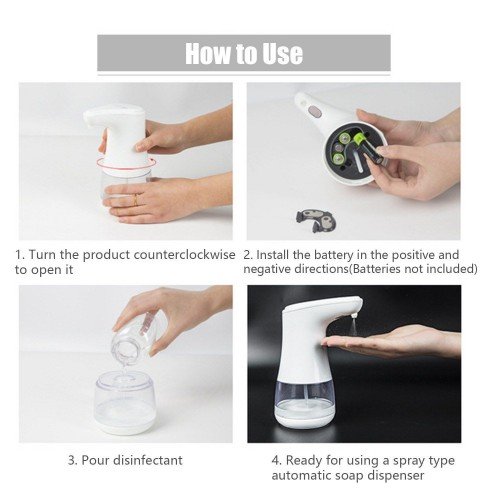 How to Use

1. Turn the product counterclockwise to open it

2. Install the battery in the positive and negative directions(Batteries not included)

3. Pour disinfectant

4. Ready for using a spray type automatic soap dispenser