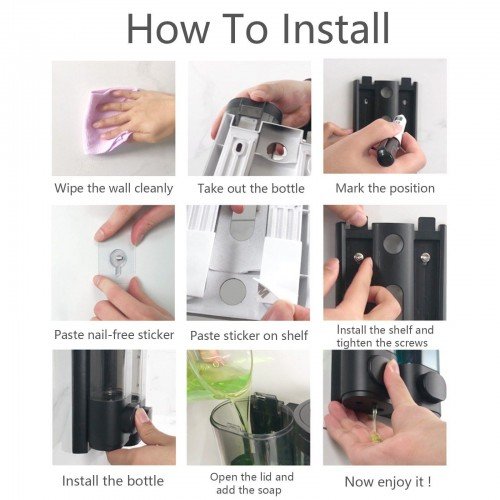 How To Install

Wipe the wall cleanly

Take out the bottle

Mark the position

Paste nail-free sticker

Paste sticker on shelf

Install the shelf and tighten the screws

Install the bottle

Open the lid and add the soap

Now enjoy it !