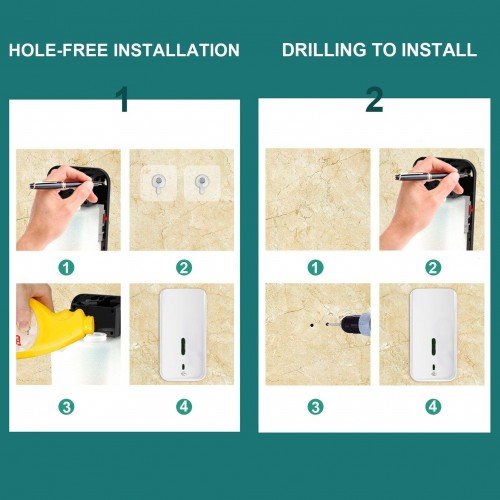 HOLE-FREE INSTALLATION

1

1 2

3 4

DRILLING TO INSTALL

2

1 2

3 4