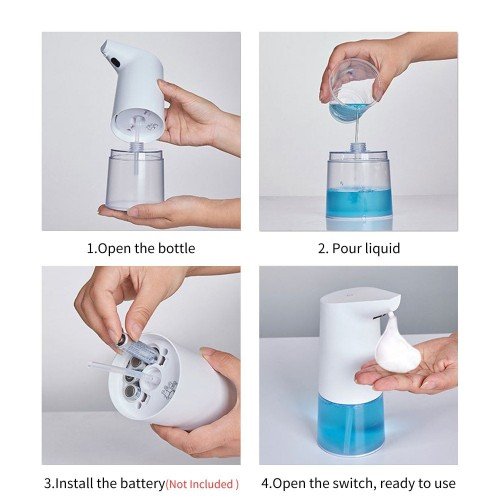 1.Open the bottle

2. Pour liquid

3.Install the battery(Not Included )

4.Open the switch, ready to use