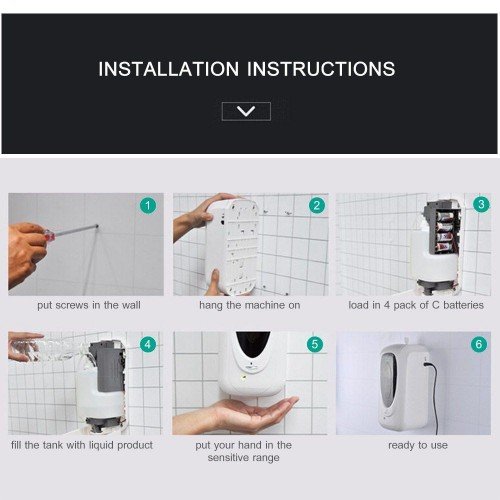 INSTALLATION INSTRUCTIONS

1
put screws in the wall

2
hang the machine on

3
load in 4 pack of C batteries

4
fill the tank with liquid product

5
put your hand in the sensitive range

6
ready to use