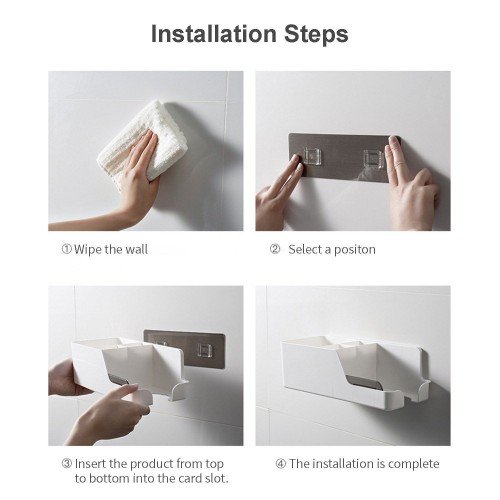 Installation Steps

① Wipe the wall

② Select a positon

③ Insert the product from top to bottom into the card slot.

④ The installation is complete