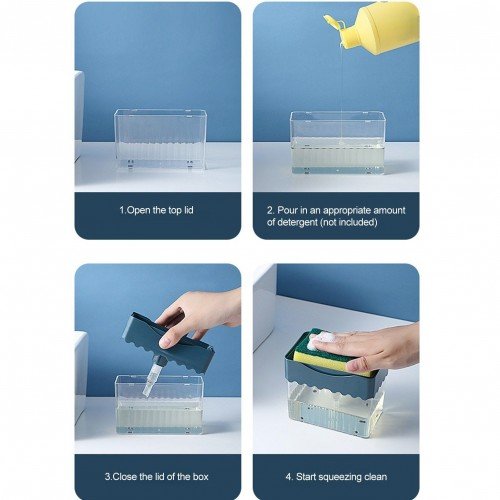 1.Open the top lid

2. Pour in an appropriate amount of detergent (not included)

3.Close the lid of the box

4. Start squeezing clean