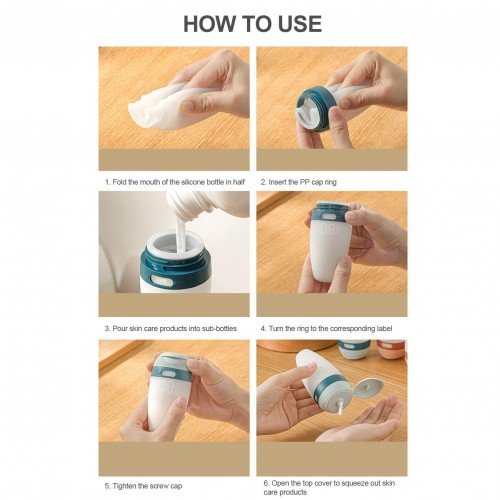 HOW TO USE

1. Fold the mouth of the silicone bottle in half

2. Insert the PP cap ring

3. Pour skin care products into sub-bottles

4. Turn the ring to the corresponding label

5. Tighten the screw cap

6. Open the top cover to squeeze out skin care products