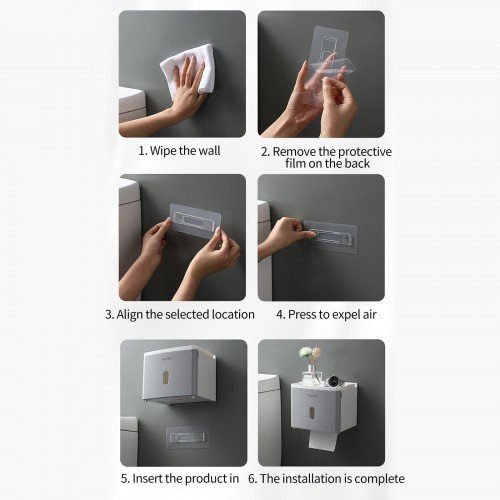 1. Wipe the wall

2. Remove the protective film on the back

3. Align the selected location

4. Press to expel air

5. Insert the product in

6. The installation is complete