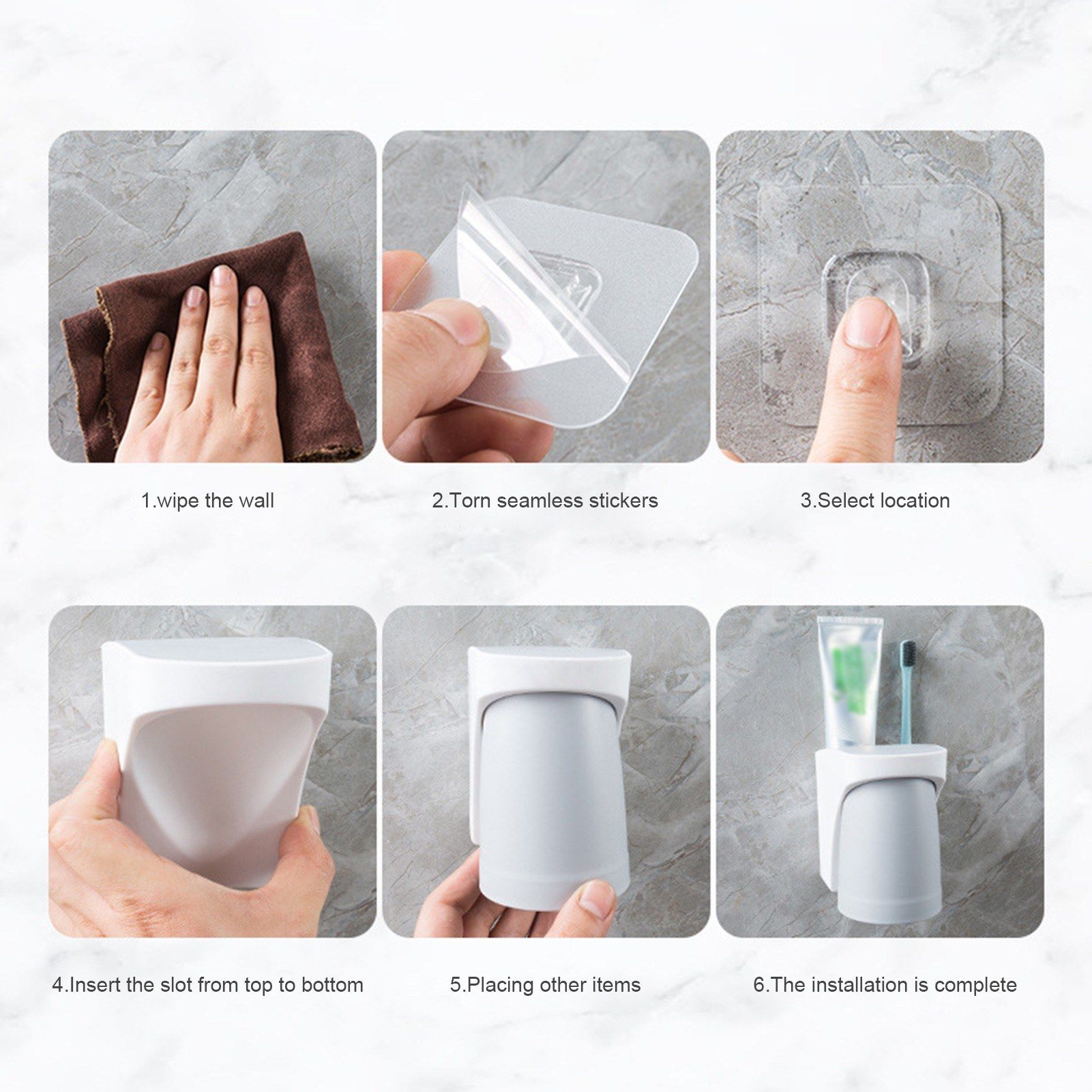 1.wipe the wall

2.Torn seamless stickers

3.Select location

4.Insert the slot from top to bottom

5.Placing other items

6.The installation is complete