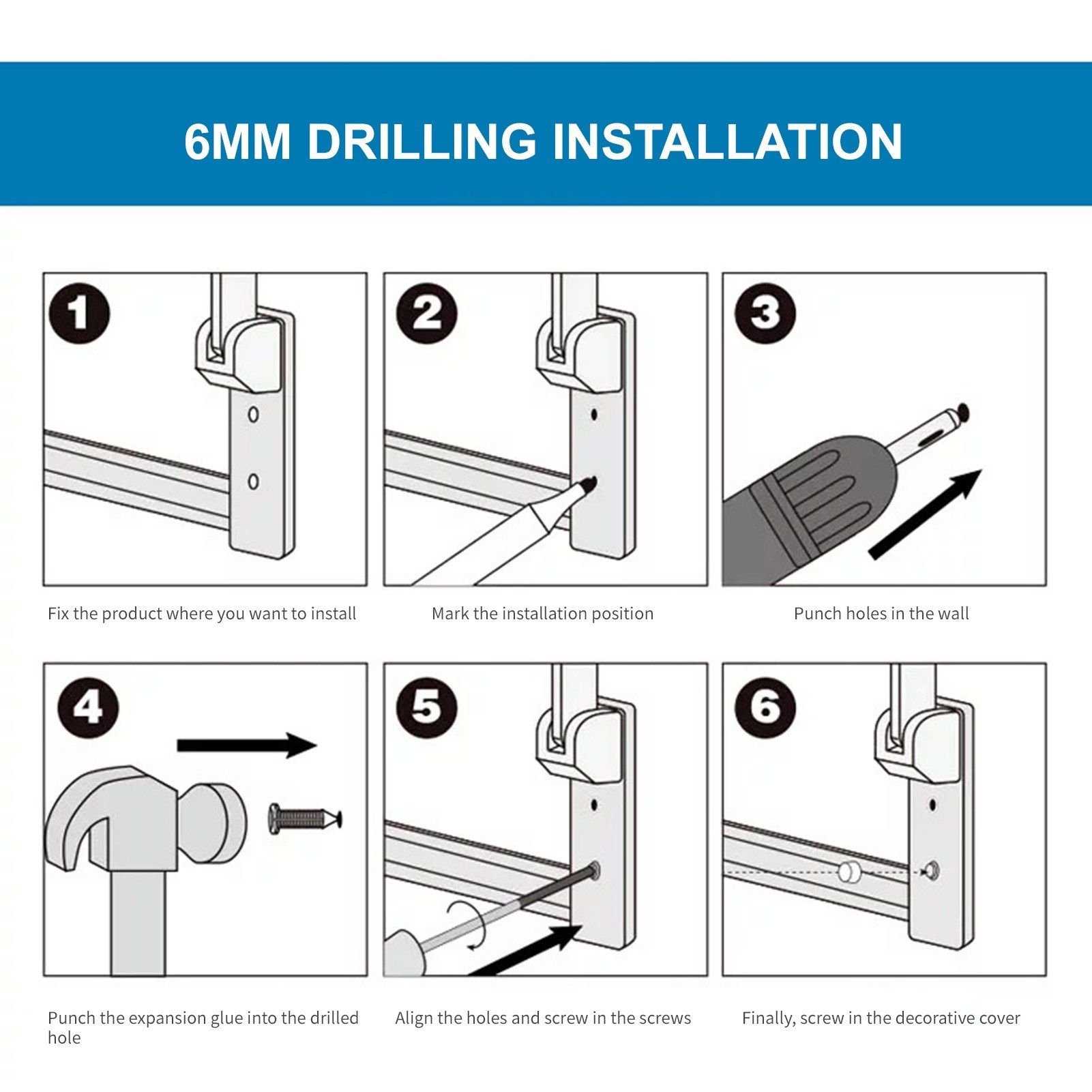 6MM DRILLING INSTALLATION

1

Fix the product where you want to install

2

Mark the installation position

3

Punch holes in the wall

4

Punch the expansion glue into the drilled hole

5

Align the holes and screw in the screws

6

Finally, screw in the decorative cover